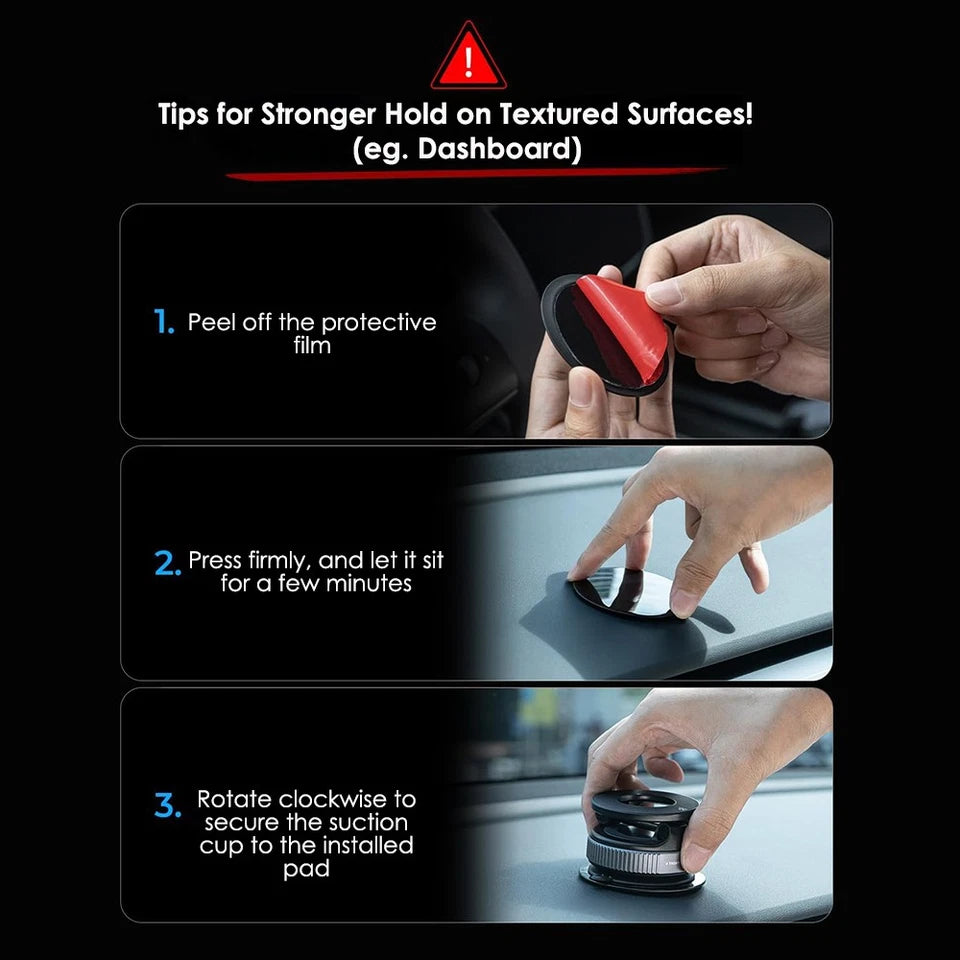 !

Tips for Stronger Hold on Textured Surfaces!
(eg. Dashboard)

1. Peel off the protective film

2. Press firmly, and let it sit for a few minutes

3. Rotate clockwise to secure the suction cup to the installed pad